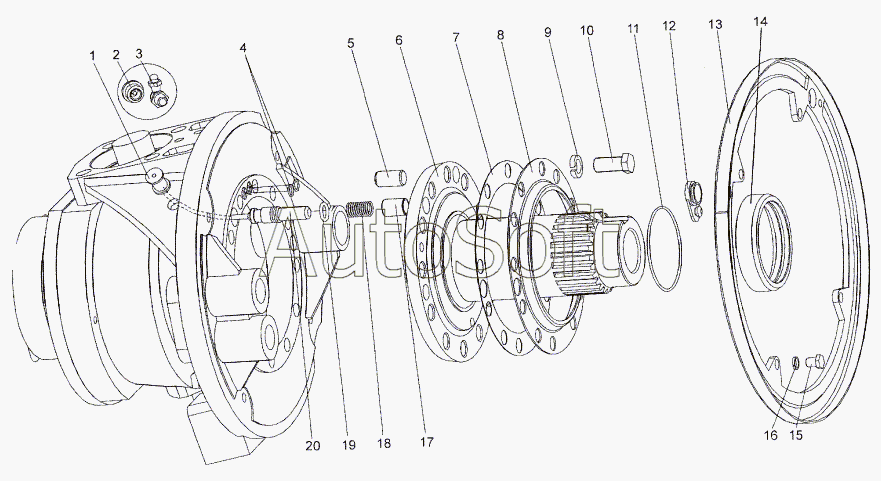 1 2 3 4 5 6 7 8 9 10 11 12 13 14
AutoSoft
20 19 18 17 16 15