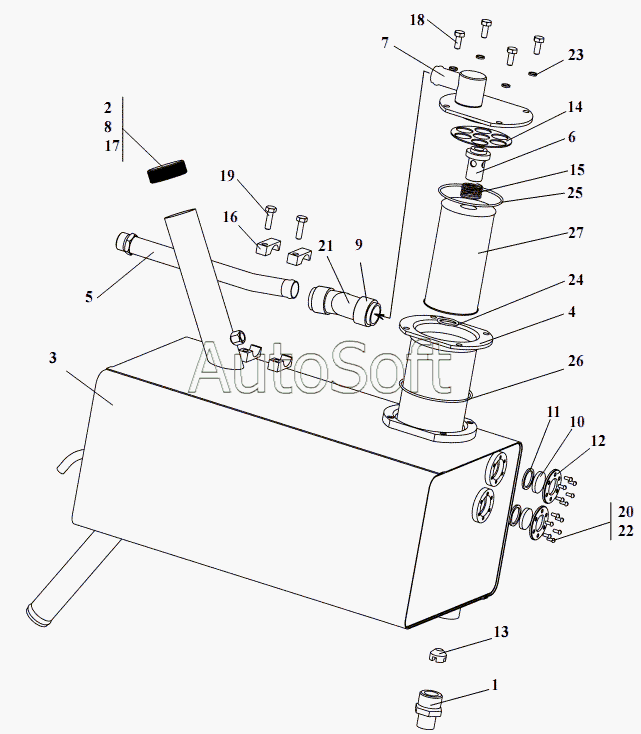 18
7
23
2
8
17
14
6
15
25
19
16
21
9
27
5
24
4
3
AutoSoft
26
11
10
12
20
22
13
1