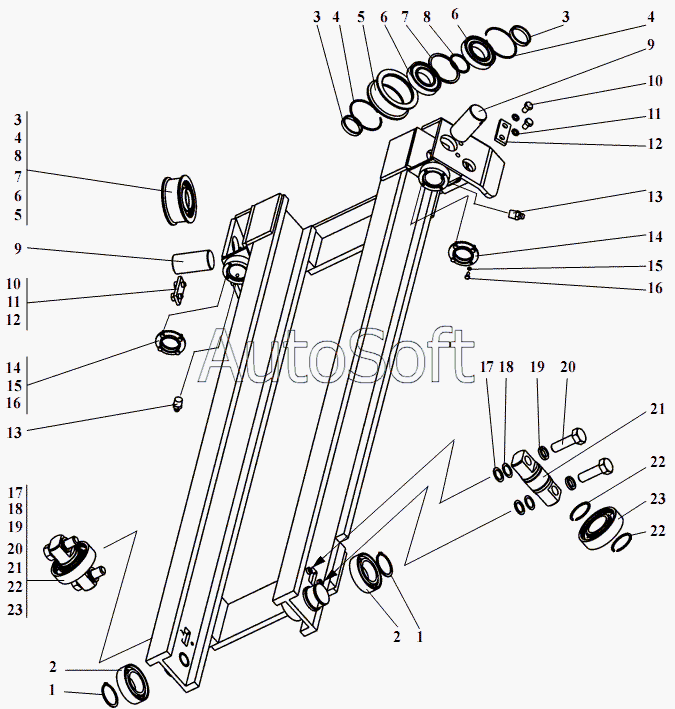 3 4 5 6 7 8 6 3 4
9
10
11
12
13
14
15
16
3
4
8
7
6
5
9
10
11
12
14
15
16
13
AutoSoft
17 18 19 20
21
22
23
22
17
18
19
20
21
22
23
2 1
2
1