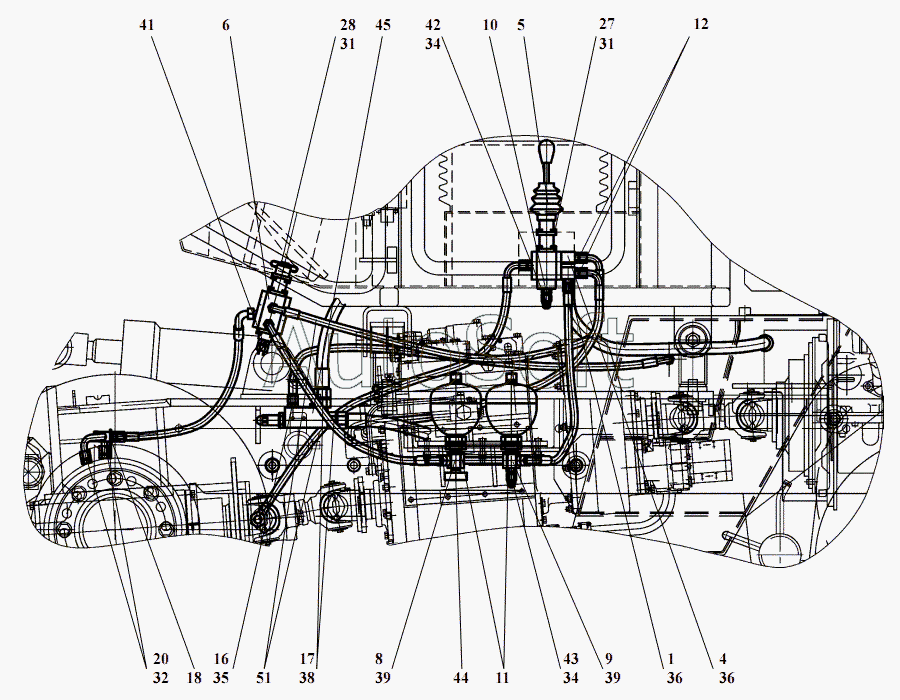 41
6
28
31
45
42
34
10
5
27
31
12

AutoSoft

20
32
18
16
35
51
17
38
8
39
44
11
43
34
9
39
1
36
4
36