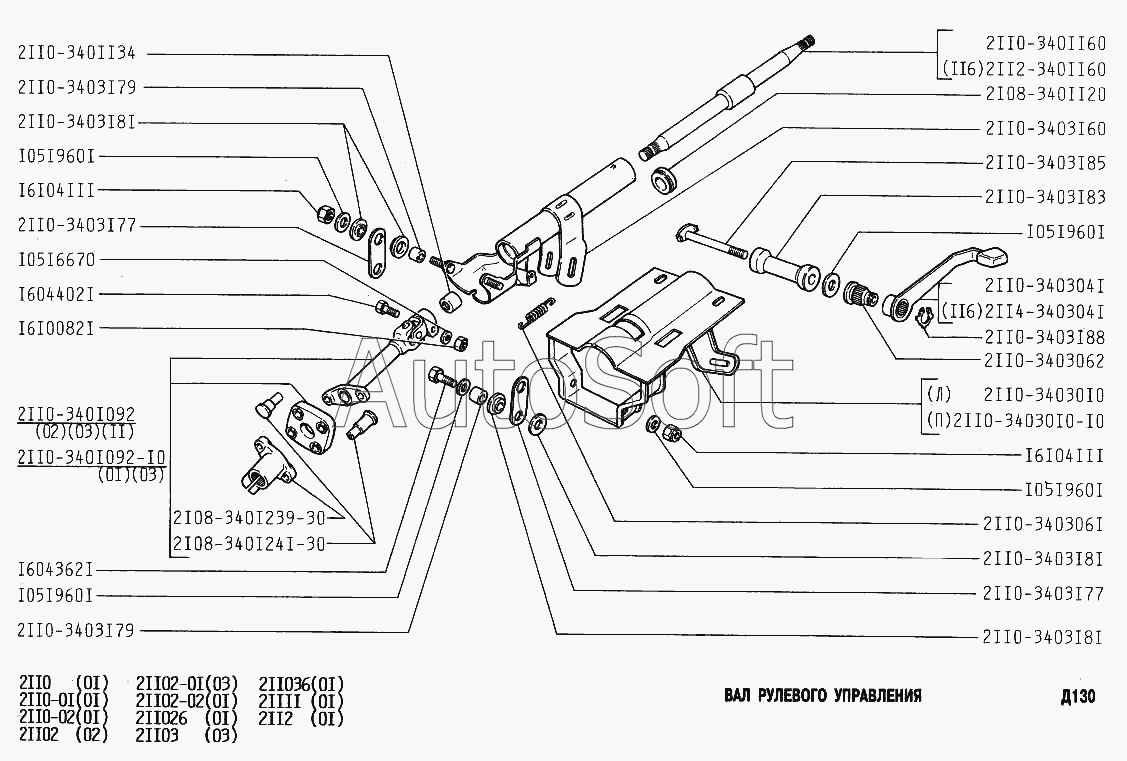 2II0-340II34
2II0-3403I79
2II0-3403I8I
I05I960I
I6I04III
2II0-3403I77
I05I6670
I604402I
I6I0082I
2II0-340I092
(02)(03)(II)
2II0-340I092-I0
(0I)(03)
2I08-340I239-30
2I08-340I24I-30
I604362I
I05I960I
2II0-3403I79

2II0-340II60
(II6)2II2-340II60
2I08-340II20
2II0-3403I60
2II0-3403I85
2II0-3403I83
I05I960I
2II0-340304I
(II6)2II4-340304I
2II0-3403I88
2II0-3403062
(Л) 2II0-34030I0
(П)2II0-34030I0-I0
I6I04III
I05I960I
2II0-340306I
2II0-3403I8I
2II0-3403I77
2II0-3403I8I

AutoSoft

2II0 (0I)
2II0-0I(0I)
2II0-02(0I)
2II02 (02)
2II02-0I(03)
2II02-02(0I)
2II026 (0I)
2II03 (03)
2II036(0I)
2IIII (0I)
2II2 (0I)

ВАЛ РУЛЕВОГО УПРАВЛЕНИЯ

Д130