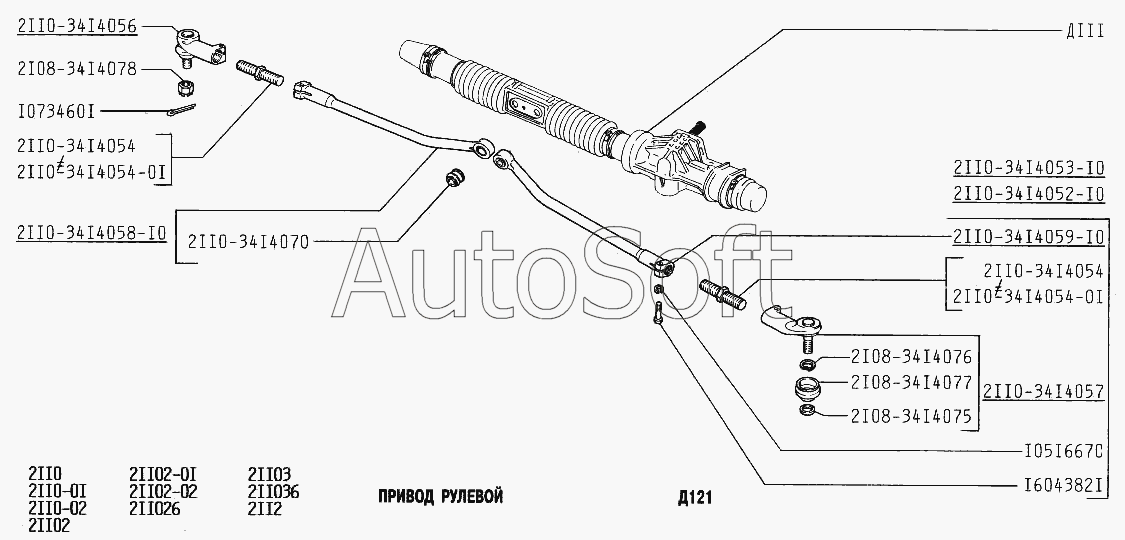 2II0-34I4056

2I08-34I4078

I073460I

2II0-34I4054
2II0≠34I4054-0I

2II0-34I4058-I0

2II0-34I4070

ДIII

2II0-34I4053-I0
2II0-34I4052-I0

2II0-34I4059-I0

2II0-34I4054
2II0≠34I4054-0I

2I08-34I4076
2I08-34I4077
2I08-34I4075

2II0-34I4057

I05I6670

I604382I

AutoSoft

2II0
2II0-0I
2II0-02
2II02

2II02-0I
2II02-02
2II026

2II03
2II036
2II2

ПРИВОД РУЛЕВОЙ

Д121