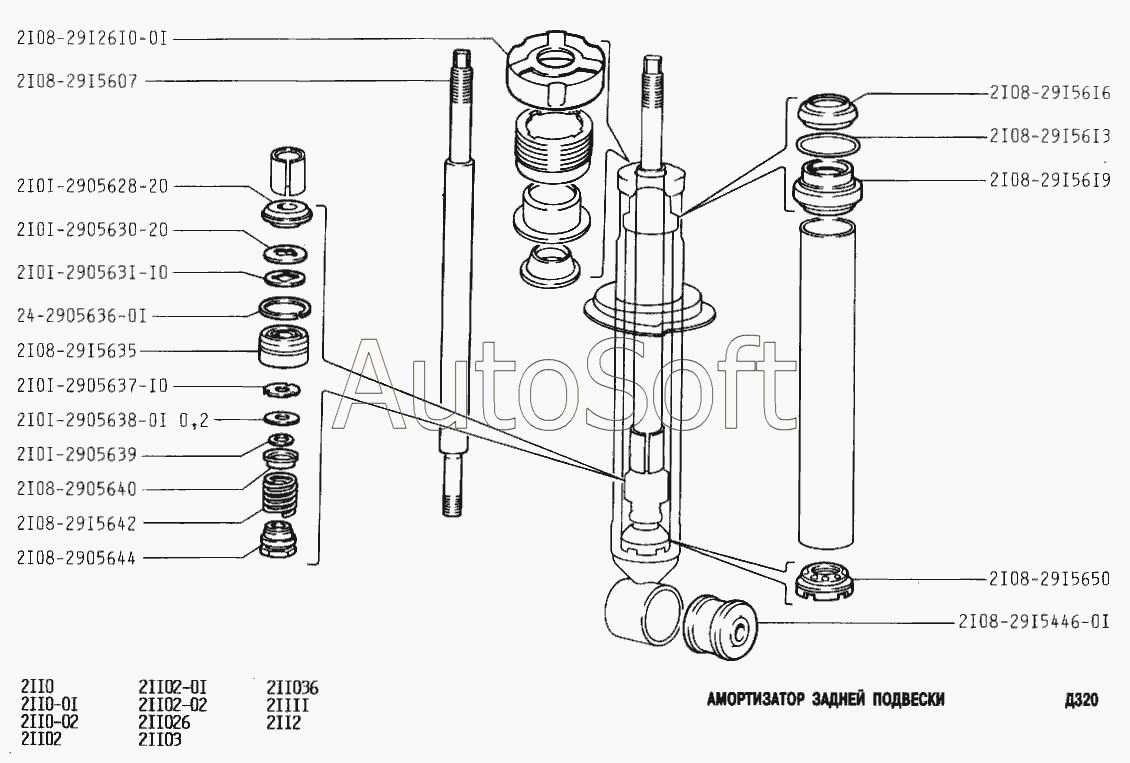 2I08-29I26I0-0I
2I08-29I5607
2I0I-2905628-20
2I0I-2905630-20
2I0I-290563I-I0
24-2905636-0I
2I08-29I5635
2I0I-2905637-I0
2I0I-2905638-0I 0,2
2I0I-2905639
2I08-2905640
2I08-29I5642
2I08-2905644

2I08-29I56I6
2I08-29I56I3
2I08-29I56I9
2I08-29I5650
2I08-29I5446-0I

AutoSoft

2II0
2II0-0I
2II0-02
2II02

2II02-0I
2II02-02
2II026
2II03

2II036
2IIII
2II2

АМОРТИЗАТОР ЗАДНЕЙ ПОДВЕСКИ

Д320