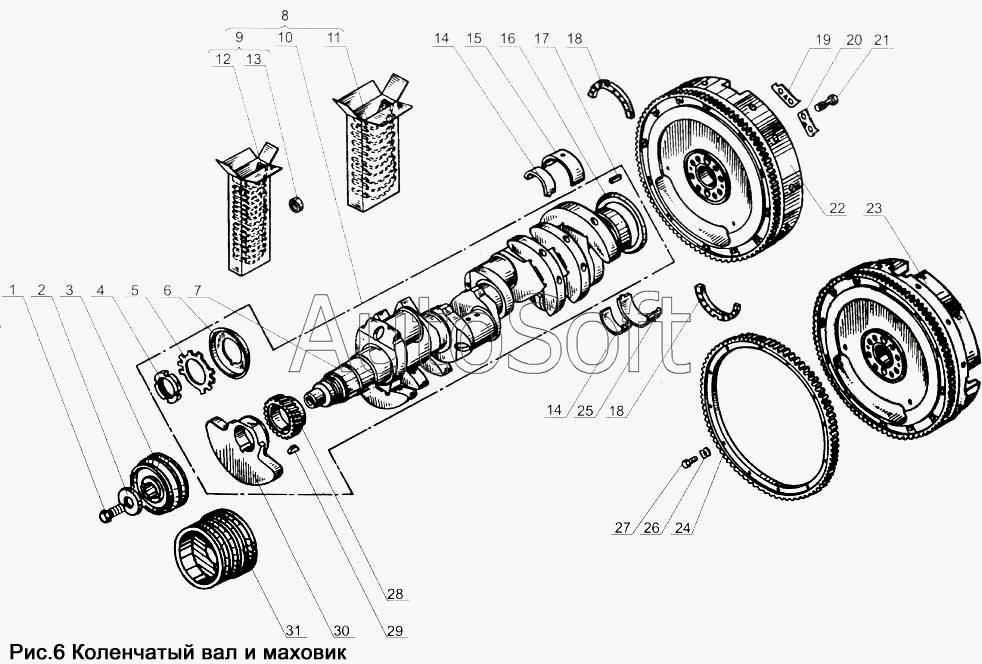 8
9
10
11
12
13
14
15
16
17
18
19
20
21
22
23
1
2
3
4
5
6
7
AutoSoft
14
25
18
27
26
24
28
31
30
29
Рис.6 Коленчатый вал и маховик