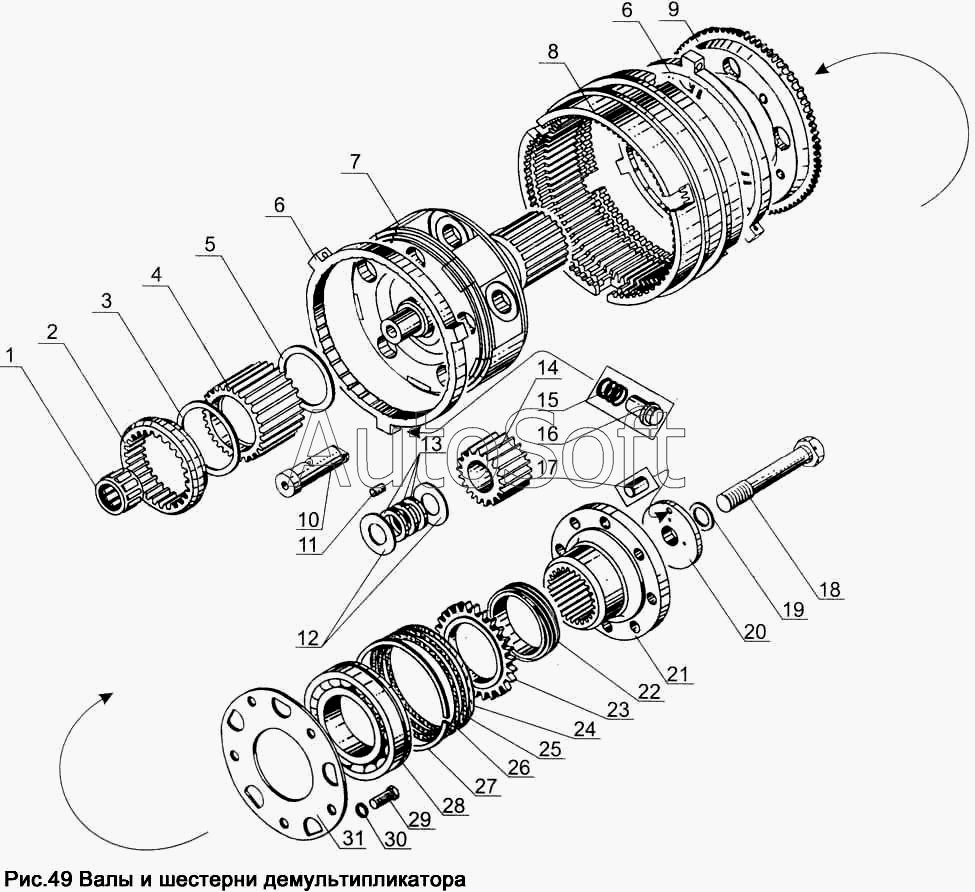 6 9
8
7
6
5
4
3
2
1
14
15
16
17
13
10
11
12
18
19
20
21
22
23
24
25
26
27
28
29
30
31
AutoSoft
Рис.49 Валы и шестерни демультипликатора