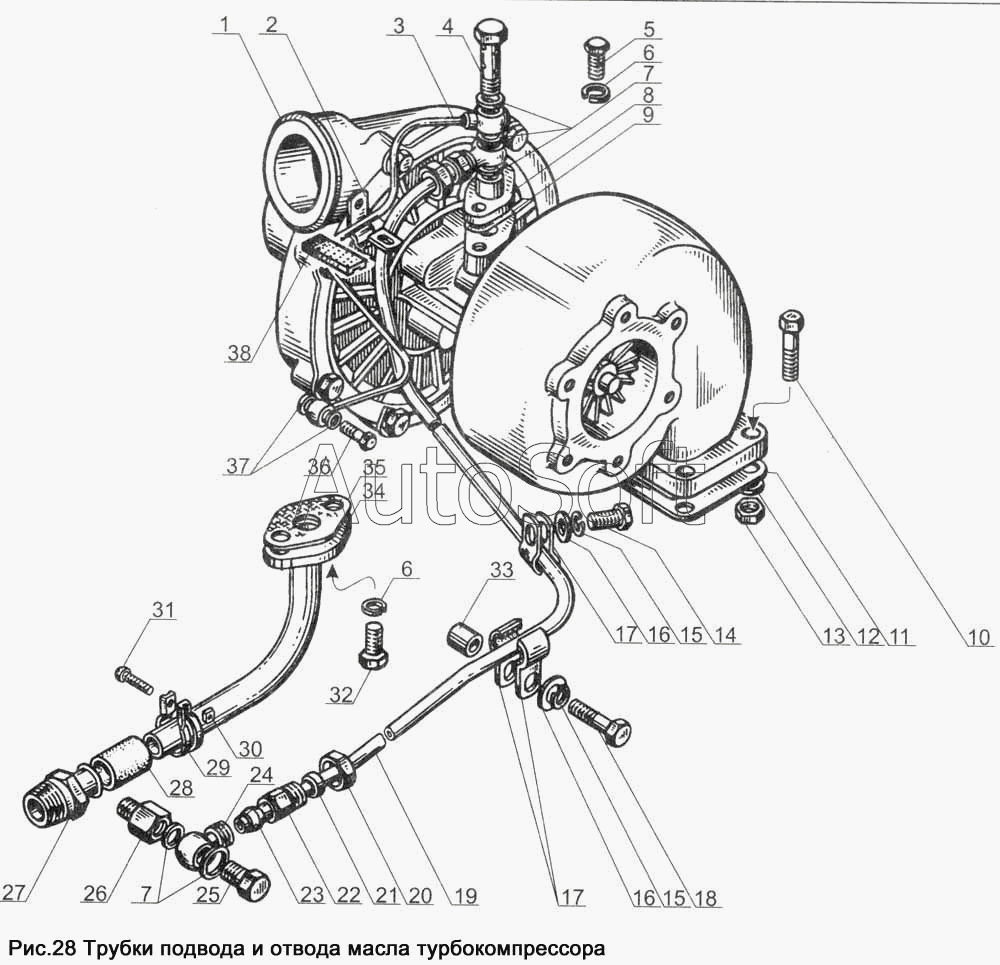 1 2 3 4 5 6 7 8 9

38

37 36 35 34

AutoSoft

6

33

31

32

17 16 15 14

13 12 11

10

30

29

28

24

27

26

7

25

23 22 21 20 19

17

16 15 18

Рис.28 Трубки подвода и отвода масла турбокомпрессора