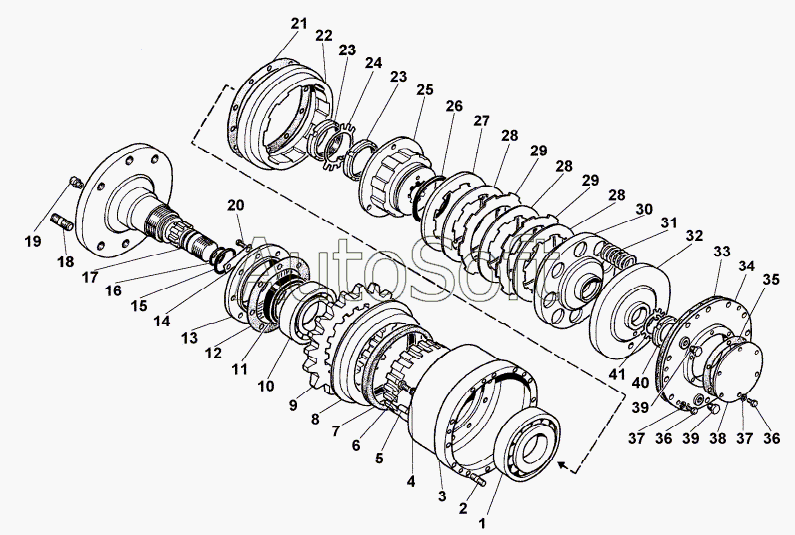 21
22
23
24
23
25
26
27
28
29
28
29
28
30
31
32
33
34
35
20
19
18
17
16
15
14
13
12
11
10
9
8
7
6
5
4
3
2
1
41
40
39
37
36
39
38
37
36
AutoSoft