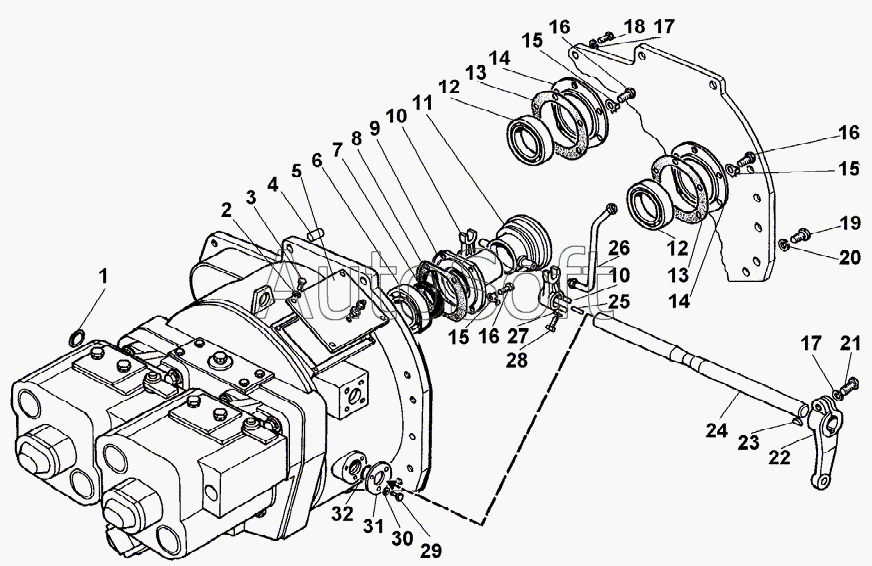 16 18 17
15
14
13
12
11
10
9
8
7
6
5
4
3
2
1
16
15
19
20
12
13
14
26
10
25
15 16 27
28
17 21
24
23
22
32
31
30
29
AutoSoft