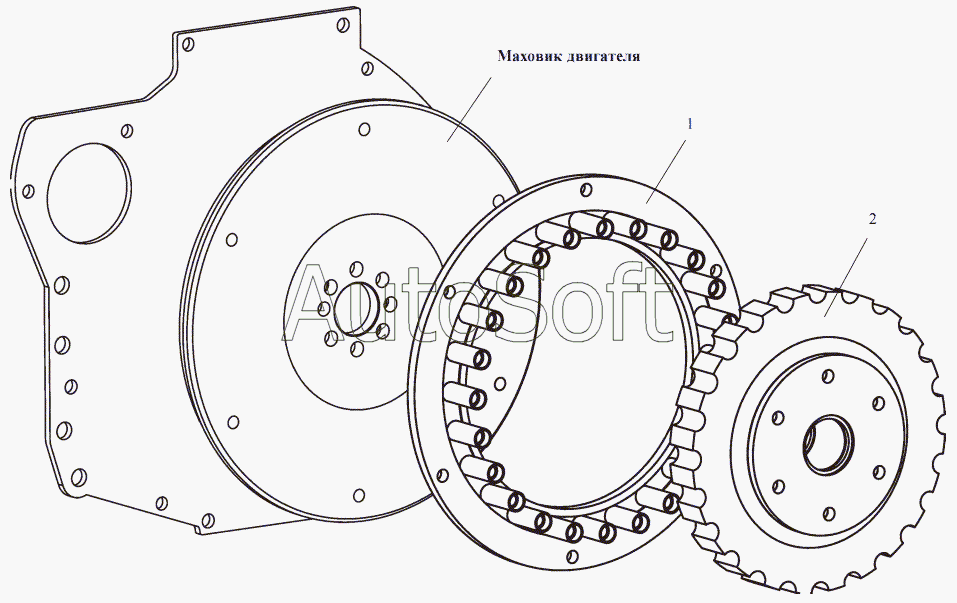 Маховик двигателя

1

2

AutoSoft