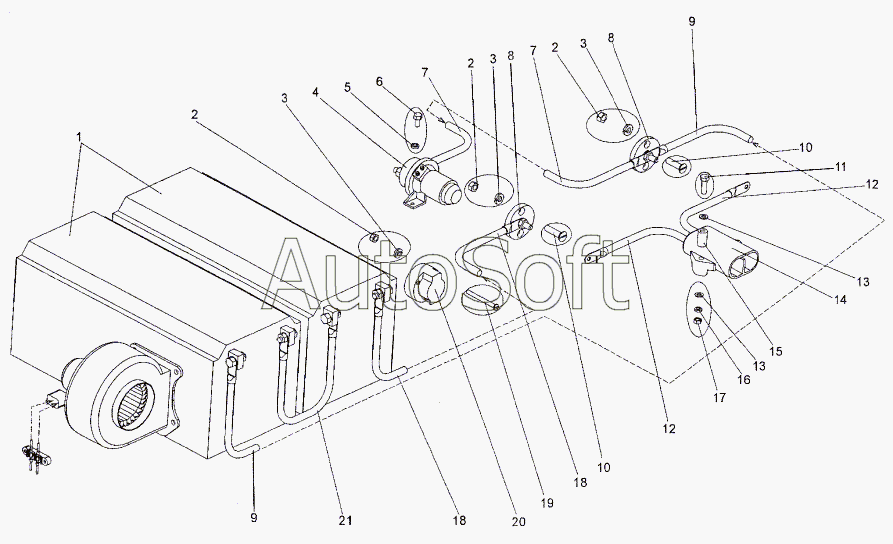 1
2
3
4
5
6
7
2
3
8
7
2
3
8
9
10
11
12
13
14
15
13
16
17
12
10
18
19
20
18
21
9
AutoSoft