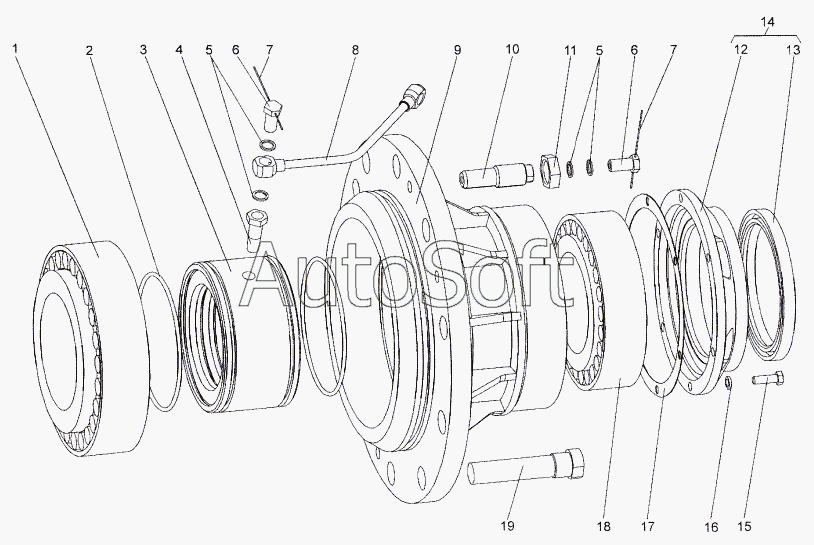 14
1 2 3 4 5 6 7 8 9 10 11 5 6 7 12 13
AutoSoft
19 18 17 16 15