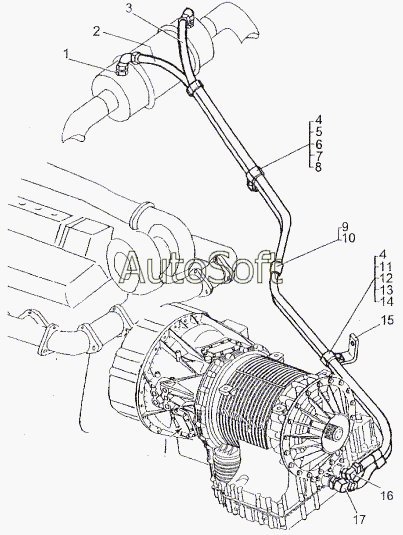 3
2
1
4
5
6
7
8
9
10
AutoSoft
4
11
12
13
14
15
16
17