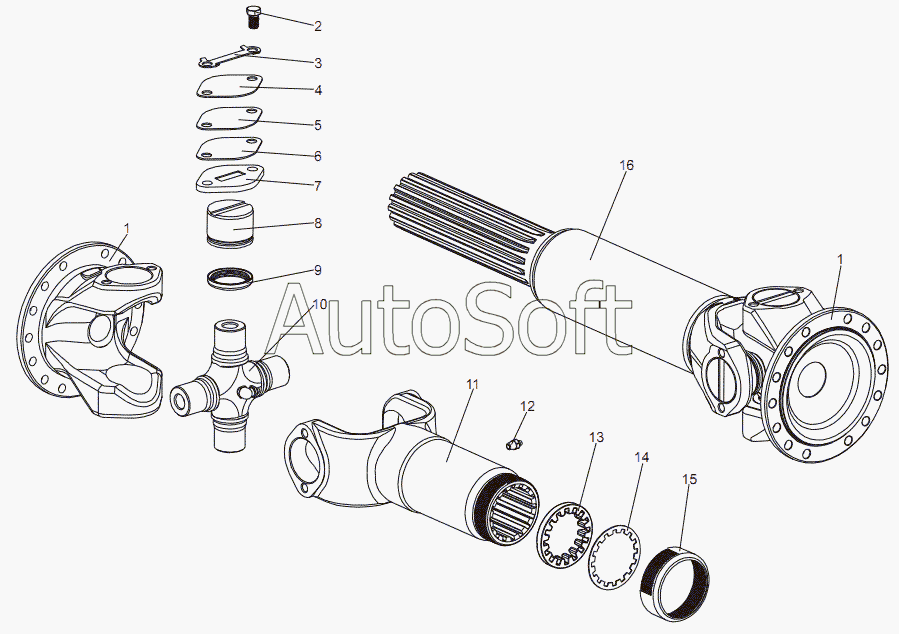 2
3
4
5
6
7
8
9
10
1
16
1
AutoSoft
11
12
13
14
15