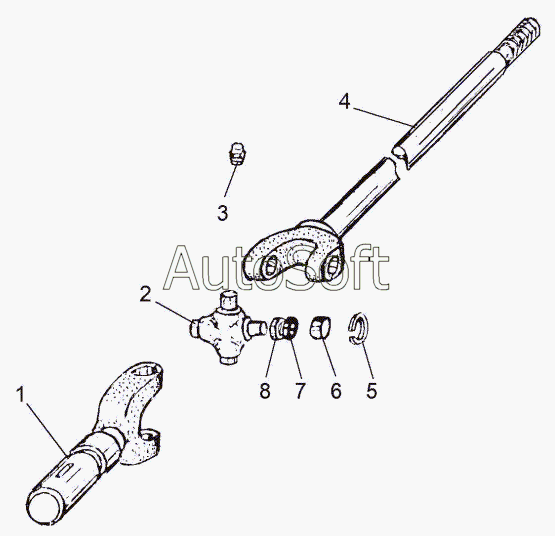 4
3
AutoSoft
2
8 7 6 5
1