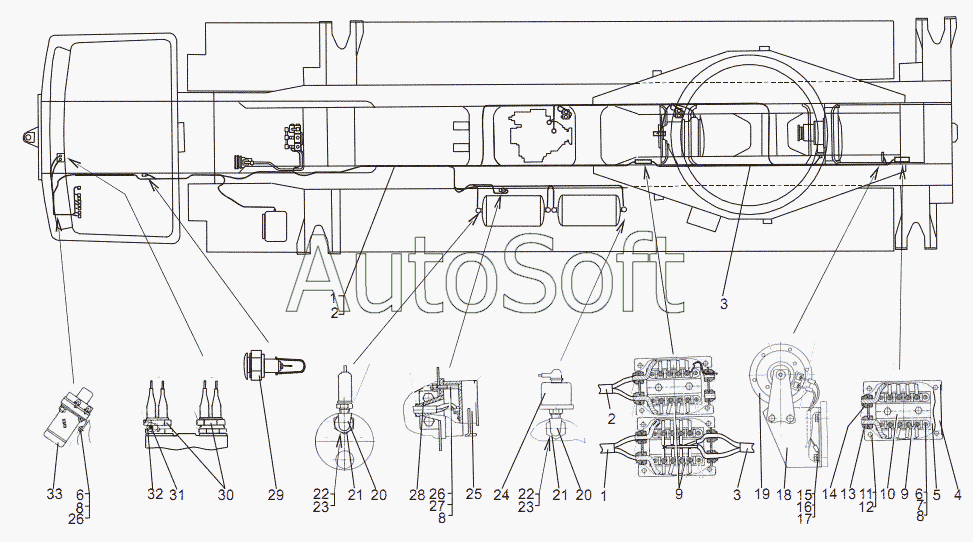 AutoSoft

1
2
3
33
6
8
26
32
31
30
29
22
23
21
20
28
26
27
8
25
24
22
23
21
20
2
1
9
3
19
18
15
16
17
14
13
11
12
10
9
6
7
8
5
4