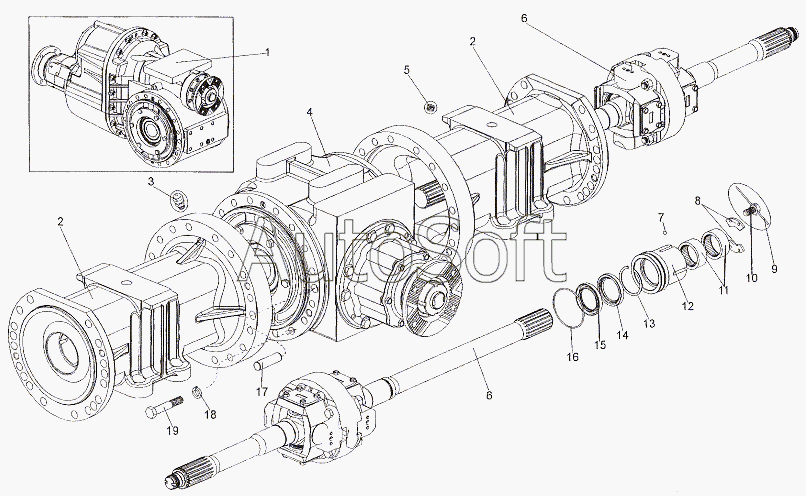 1
6
2
5
4
3
2
AutoSoft
7
8
9
10
11
12
13
14
15
16
6
17
18
19