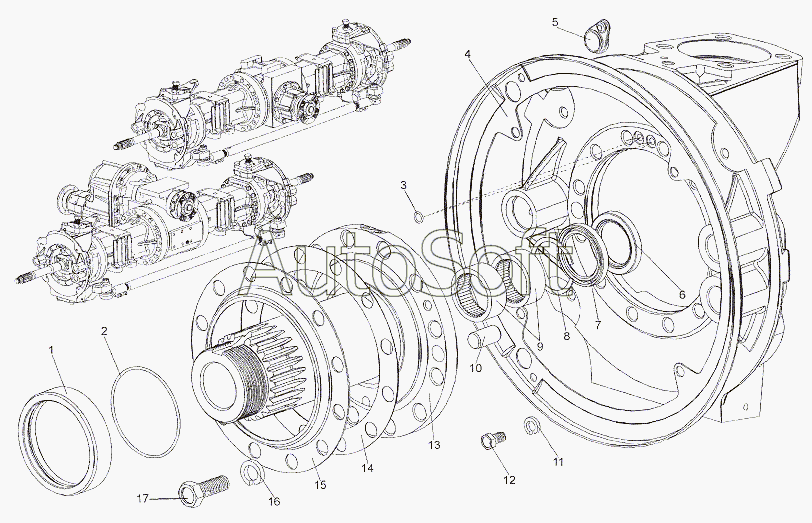 5
4
3
AutoSoft
6
7
8
9
10
1
2
13
14
15
11
12
16
17