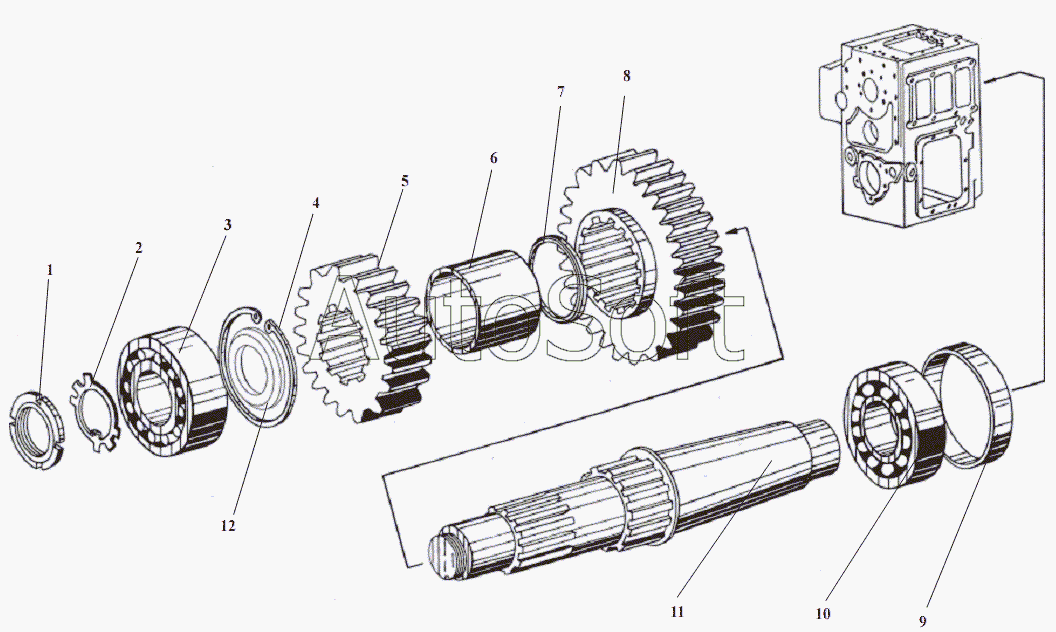 1
2
3
4
5
6
7
8
AutoSoft
12
11
10
9