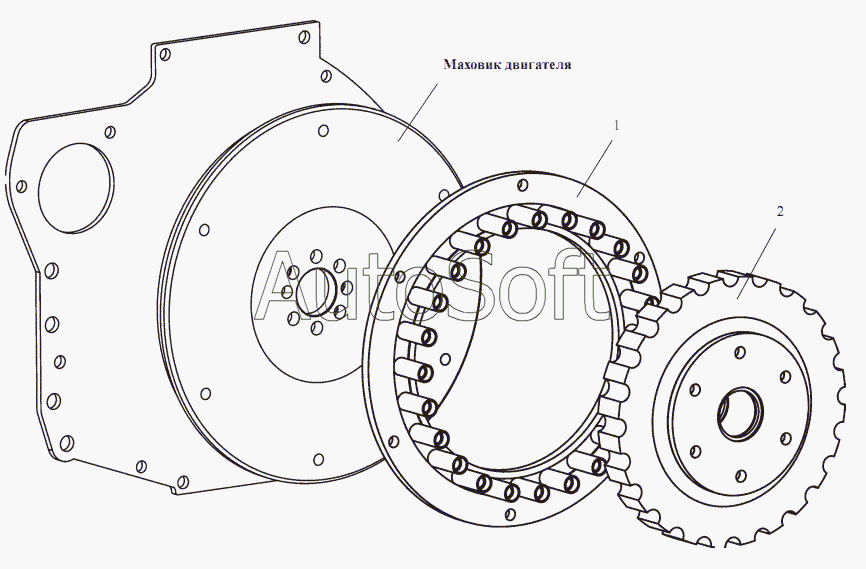 Маховик двигателя

1

2

AutoSoft