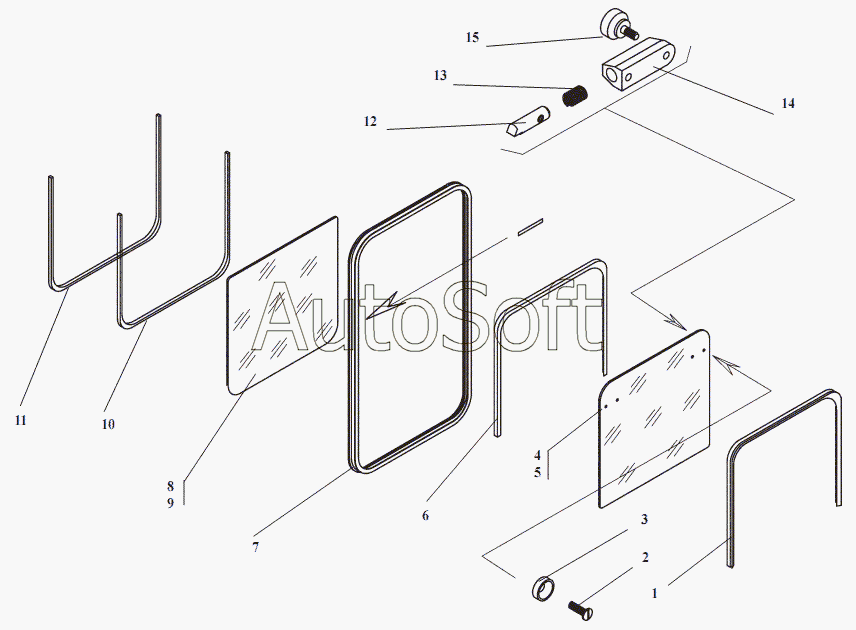 15
13
14
12
AutoSoft
11
10
8
9
7
6
4
5
3
2
1