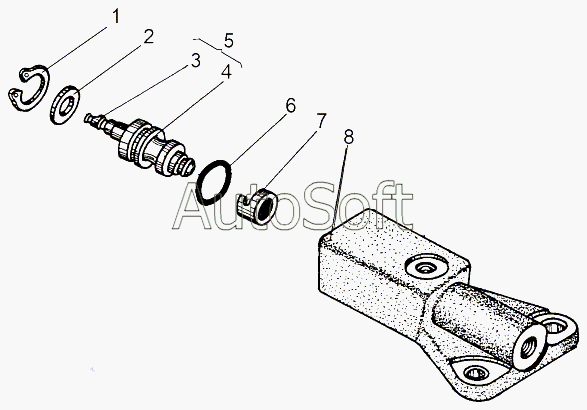 1
2
5
3
4
6
7
8
AutoSoft