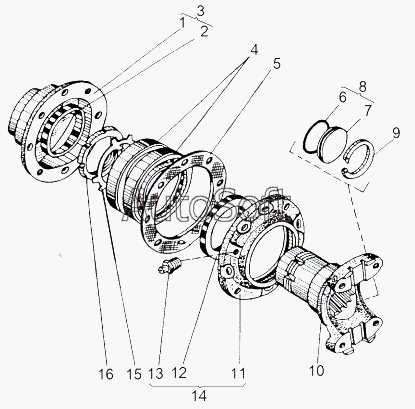 3
1
2
4
5
8
6
7
9
AutoSoft
16
15
13
12
11
10
14