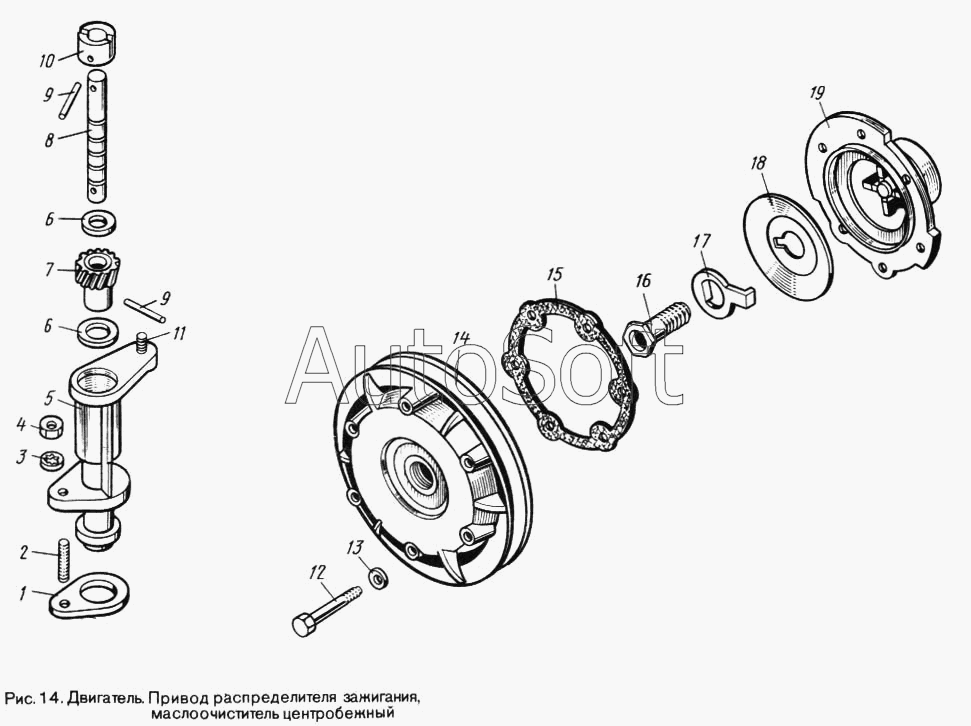 10
9
8
6
7
9
6
11
5
4
3
2
1
19
18
17
16
15
14
AutoSoft
13
12

Рис. 14. Двигатель. Привод распределителя зажигания, маслоочиститель центробежный