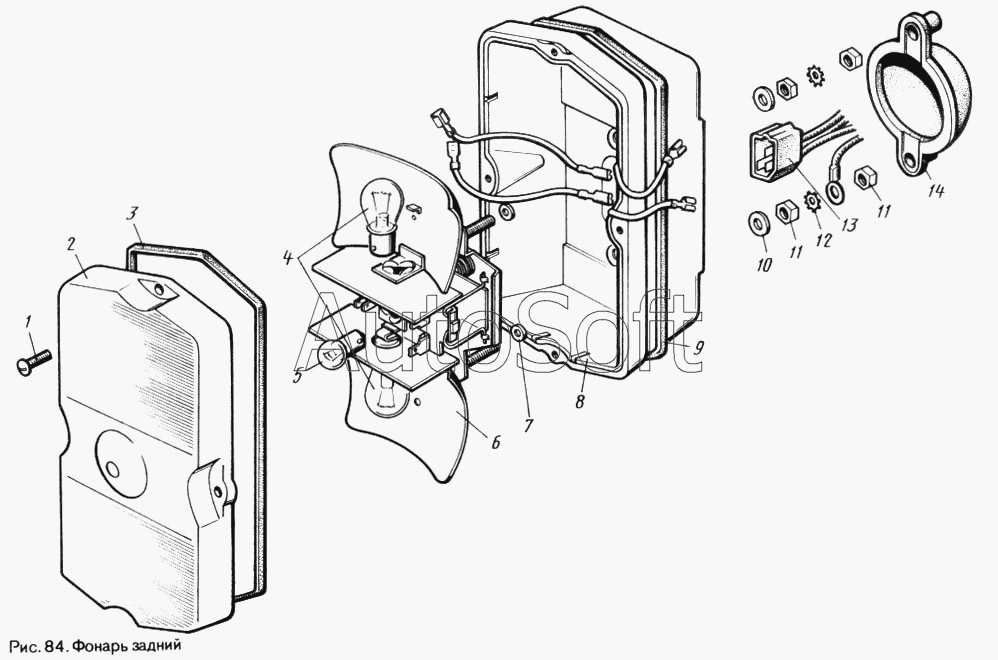 3
2
1
4
5
6
7
8
9
10
11
12
13
11
14
AutoSoft
Рис. 84. Фонарь задний