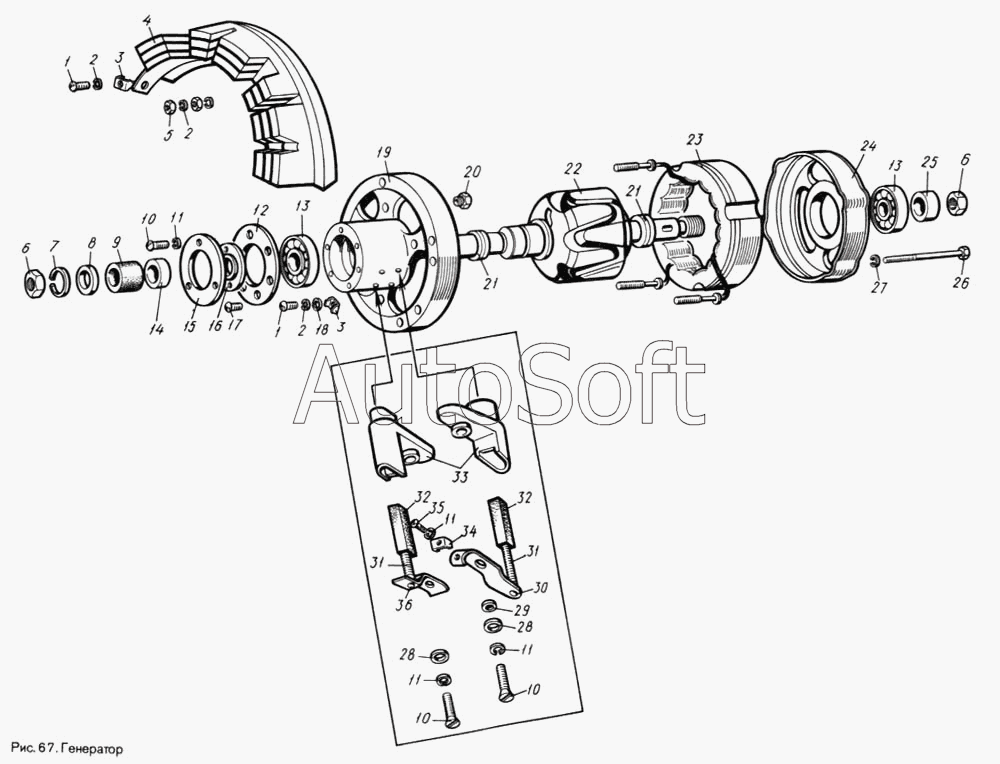 4
1 2 3
5 2
19
20
22
23
21
24
13
25
6
10 11
12
13
6 7 8 9
21
27
26
14 15 16 17
1 2 18 3
AutoSoft
33
32
35
11
34
32
31
31
36
30
29
28
28
11
11
10
10
Рис. 67. Генератор