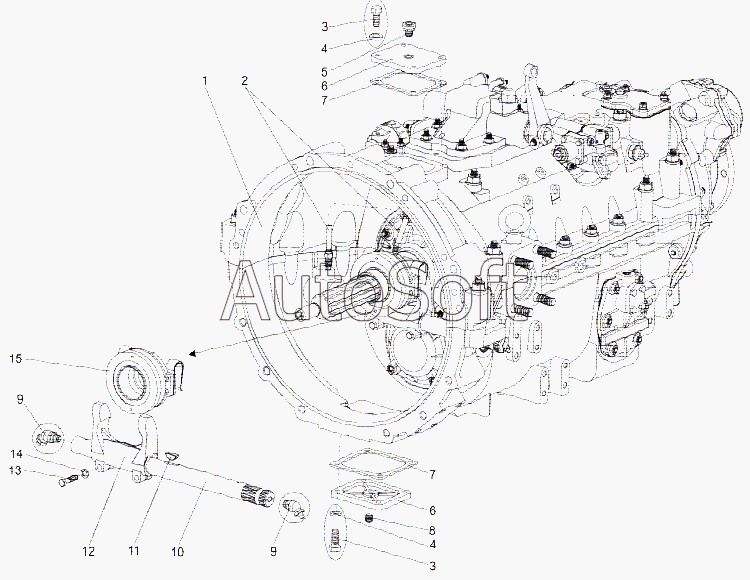 3
4
5
6
7
1
2
AutoSoft
15
9
14
13
12
11
10
9
7
6
8
4
3