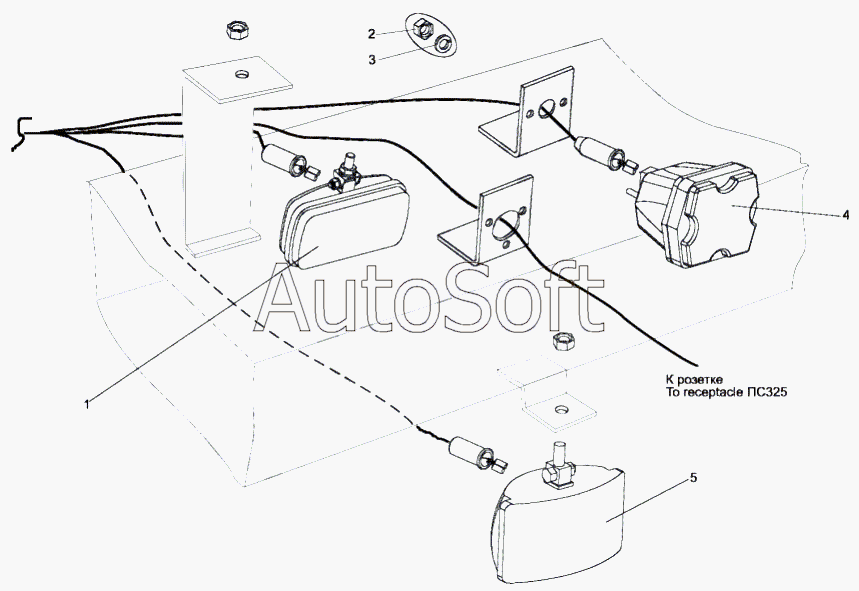 2
3
4
AutoSoft
1
К розетке
To receptacle ПС325
5