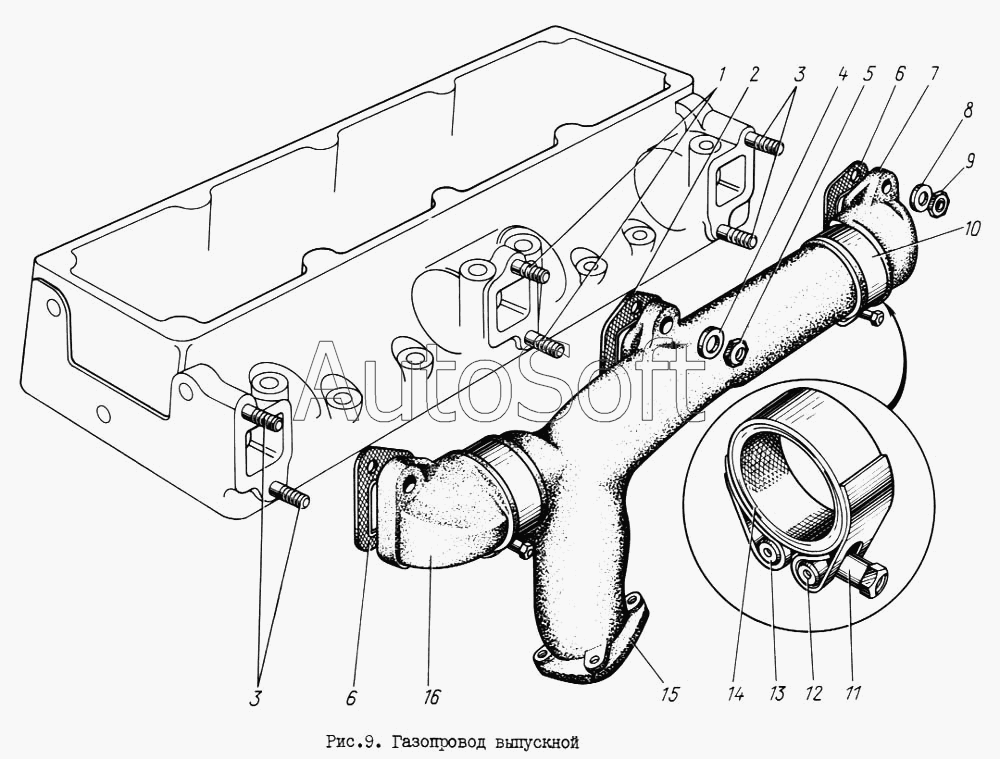 1 2 3 4 5 6 7 8 9 10

AutoSoft

3 6 16 15 14 13 12 11

Рис.9. Газопровод выпускной