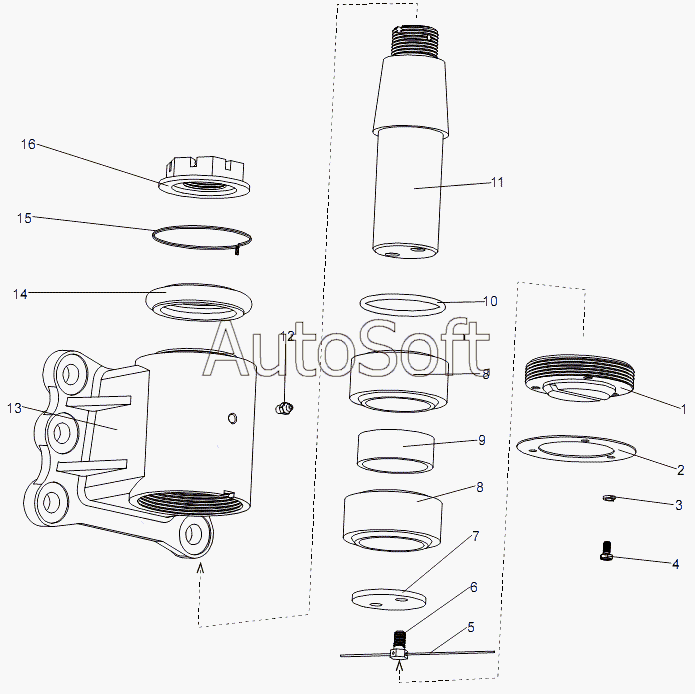 16
15
14
13
12
AutoSoft
11
10
8
9
8
7
6
5
1
2
3
4