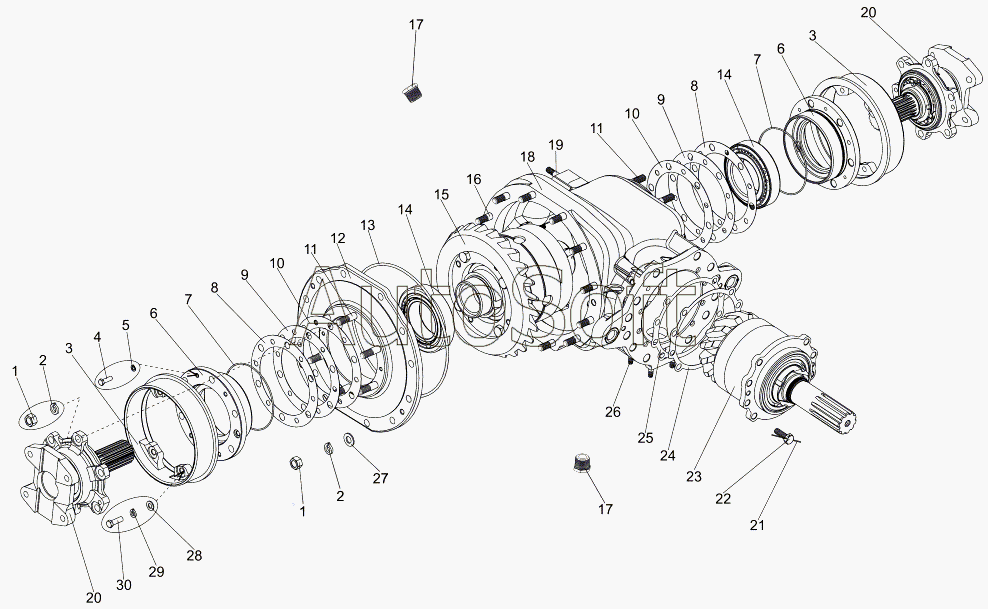 17
20
3
6
7
14
8
9
10
11
19
18
16
15
14
13
12
11
10
9
8
7
6
5
4
3
2
1
AutoSoft
26
25
24
23
22
21
17
27
2
1
28
29
30
20