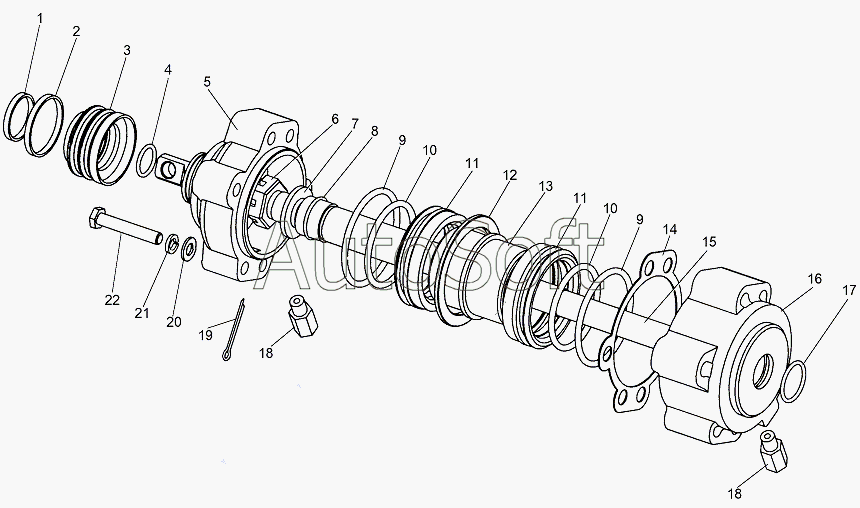 1
2
3
4
5
6
7
8
9
10
11
12
13
11
10
9
14
15
16
17
22
21
20
19
18
18
Autosoft