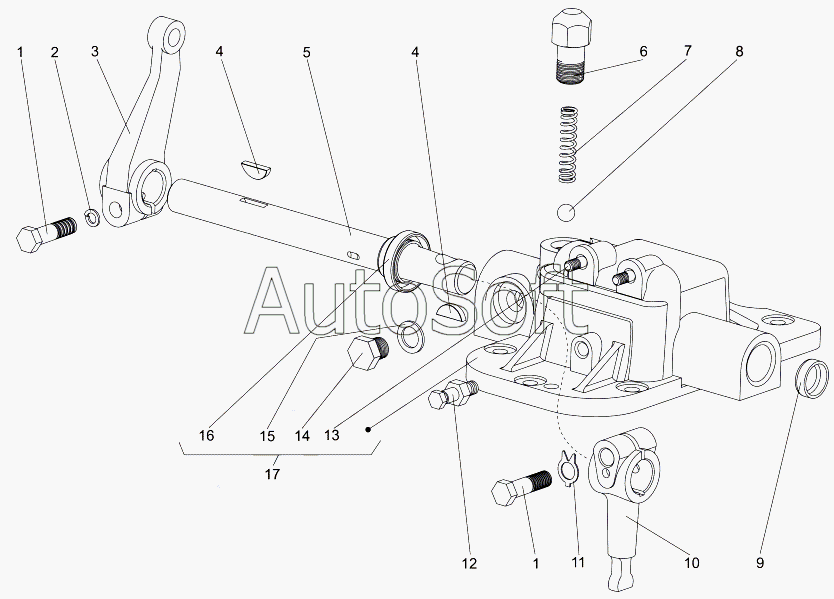 1 2 3 4 5 4 6 7 8

AutoSoft

16 15 14 13

17

12 1 11 10 9