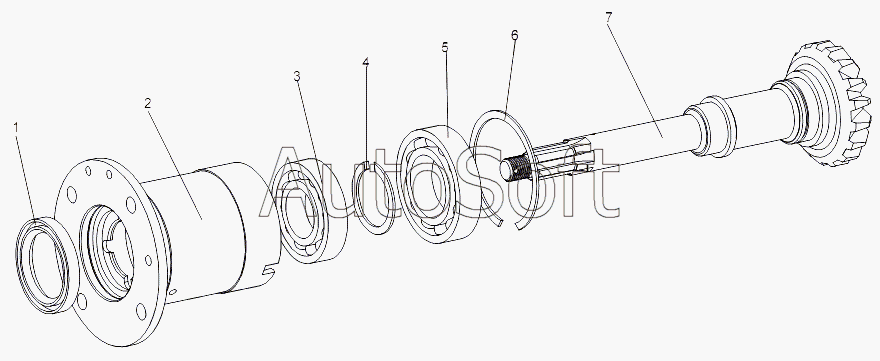 1
2
3
4
5
6
7
AutoSoft