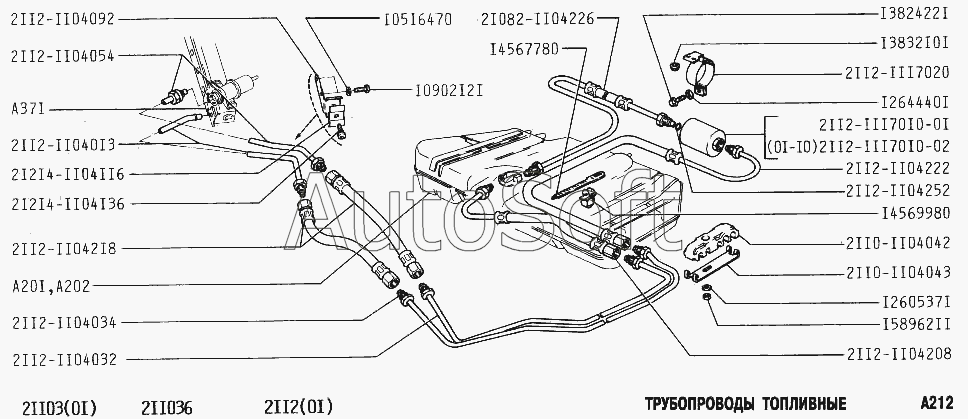 2II2-II04092
2II2-II04054
A37I
2II2-II040I3
2I2I4-II04II6
2I2I4-II04I36
2II2-II042I8
A20I,A202
2II2-II04034
2II2-II04032
I05I6470
I0902I2I
2I082-II04226
I4567780
I382422I
I3832I0I
2II2-III7020
I264440I
2II2-III70I0-0I
(0I-I0)2II2-III70I0-02
2II2-II04222
2II2-II04252
I4569980
2II0-II04042
2II0-II04043
I260537I
I58962II
2II2-II04208
AutoSoft
2II03(0I)
2II036
2II2(0I)
ТРУБОПРОВОДЫ ТОПЛИВНЫЕ
A212