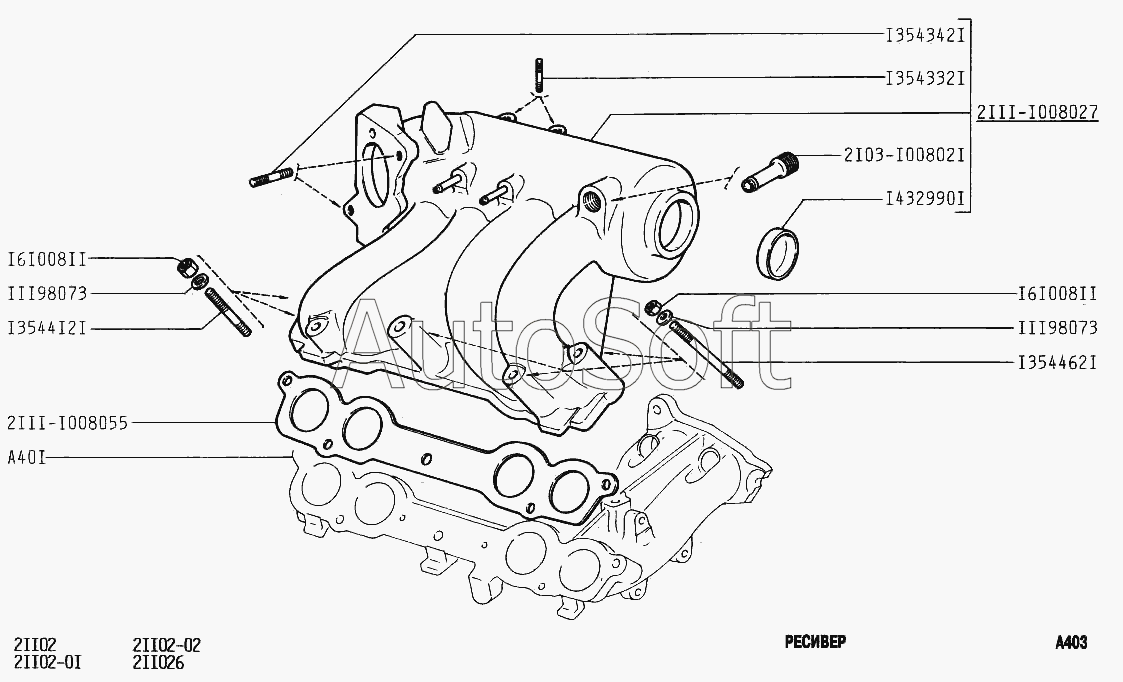 I354342I
I354332I
2III-I008027
2I03-I00802I
I432990I
I6I008II
III98073
I3544I2I
I6I008II
III98073
I354462I
2III-I008055
A40I
AutoSoft
2II02
2II02-0I
2II02-02
2II026
РЕСИВЕР
A403