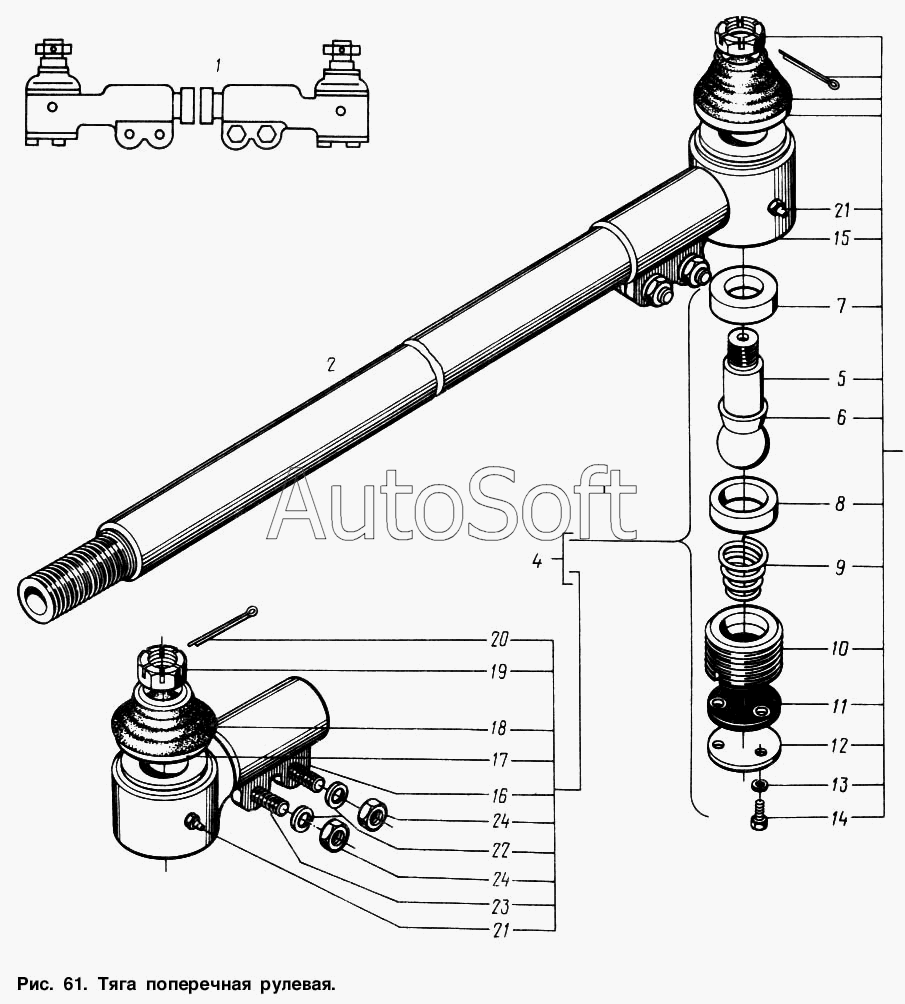 1

2

AutoSoft

21
15
7
5
6
8
9
10
11
12
13
14

4

20
19
18
17
16
24
22
24
23
21

Рис. 61. Тяга поперечная рулевая.