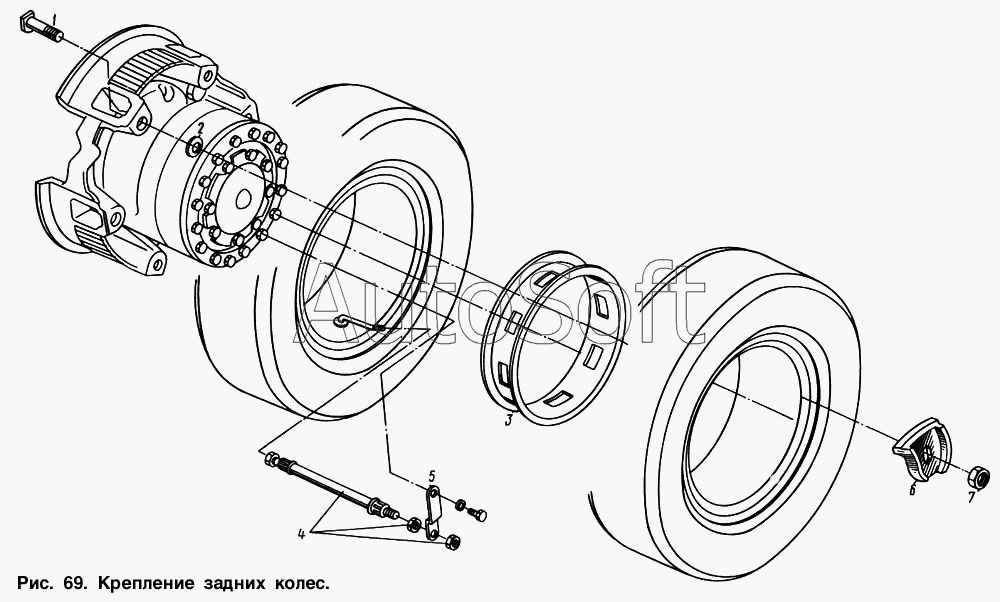 1
2
AutoSoft
3
5
4
6
7

Рис. 69. Крепление задних колес.