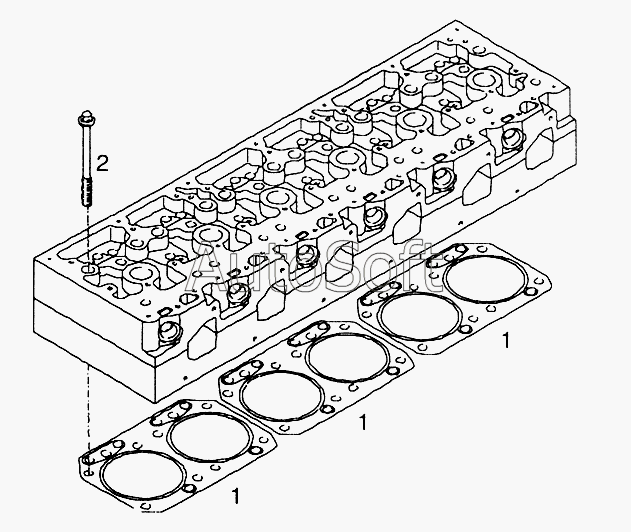 2
AutoSoft
1
1
1