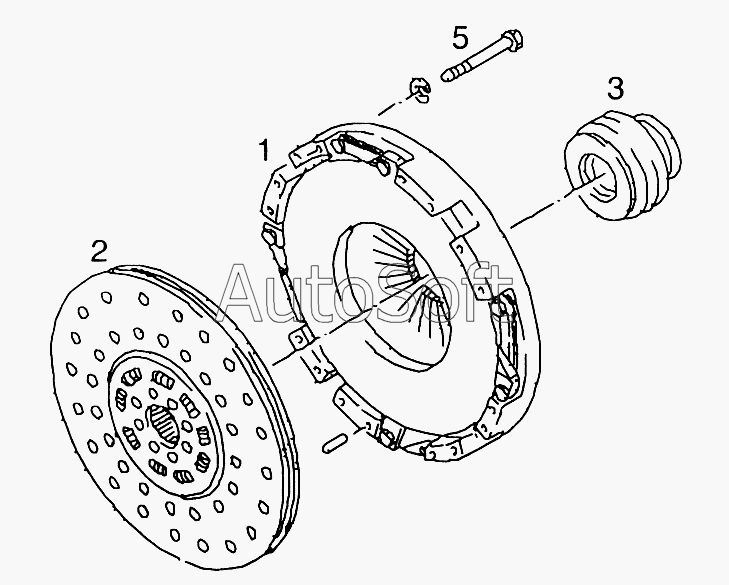 5
3
1
2
AutoSoft