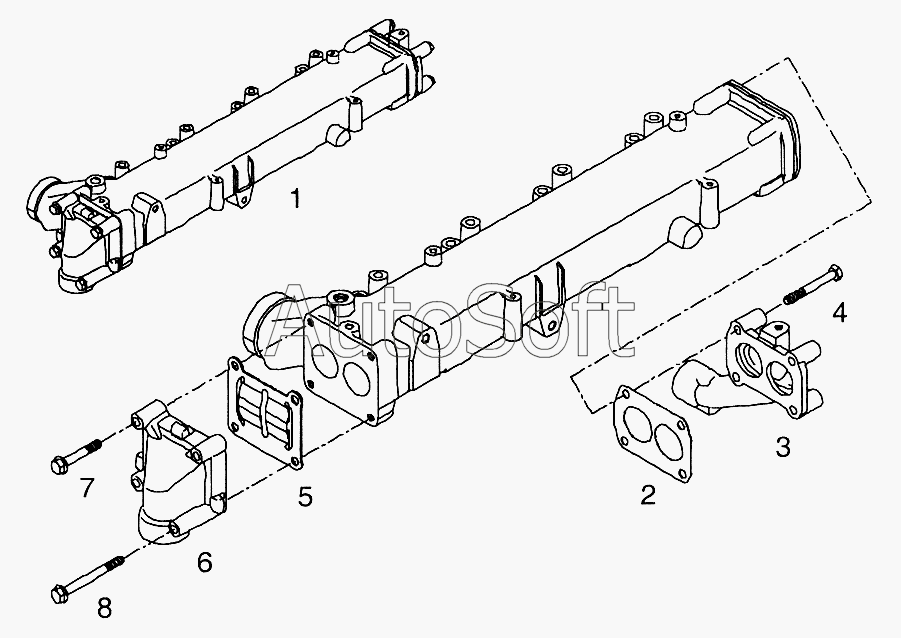 1
AutoSoft
4
3
2
5
7
6
8