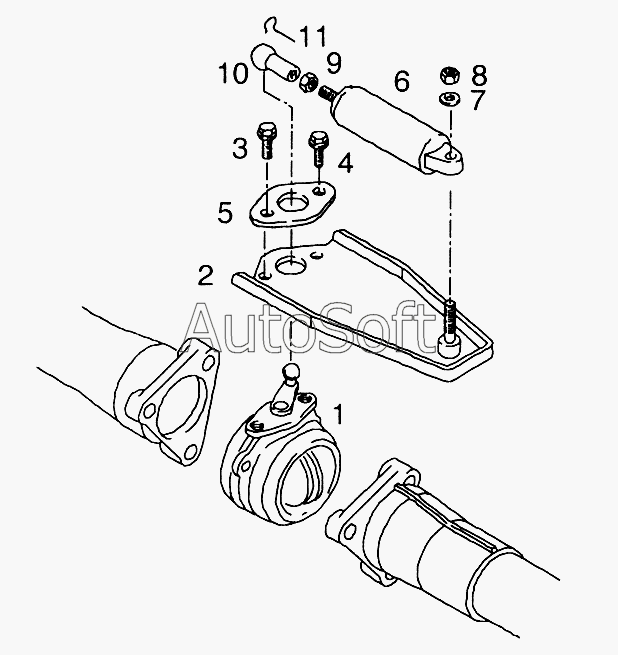 11
10
9
6
8
7
3
4
5
2
AutoSoft
1