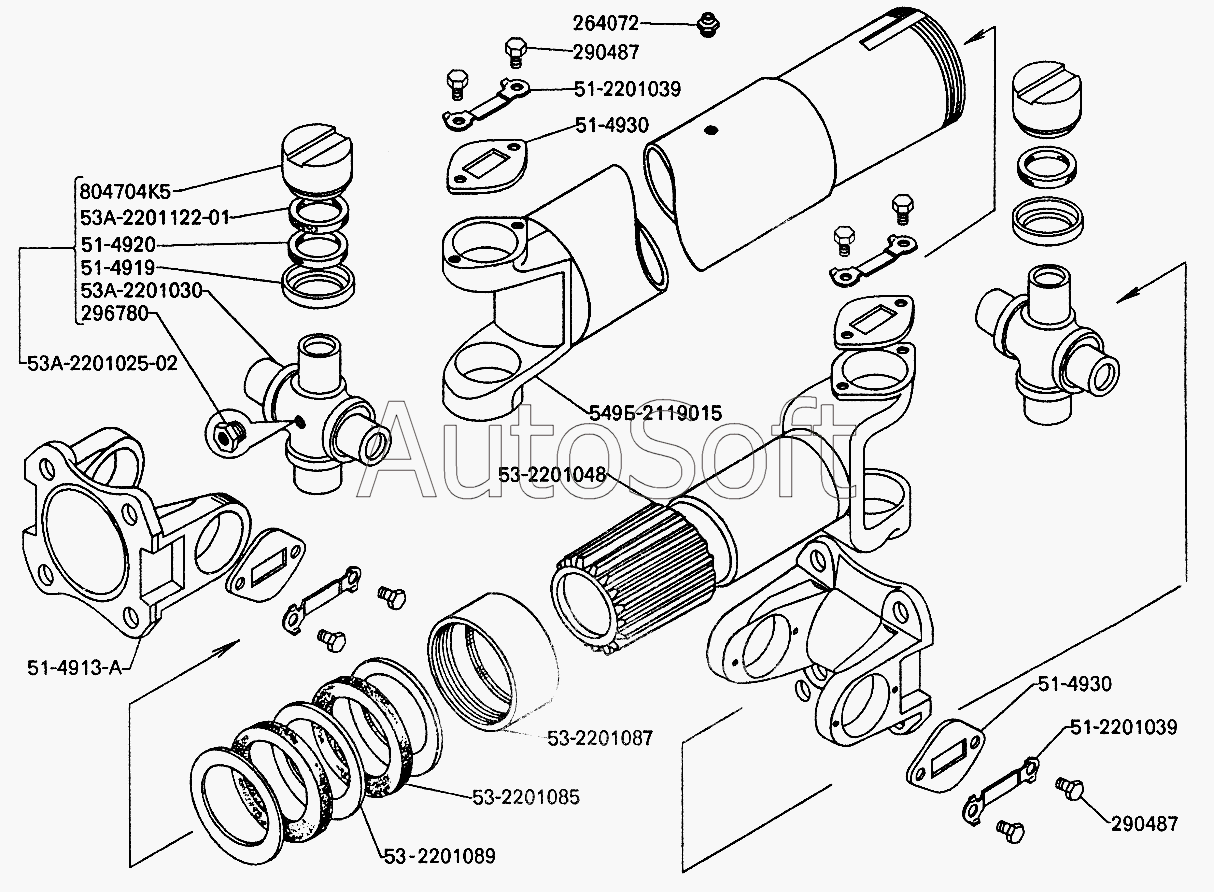 264072
290487
51-2201039
51-4930
804704К5
53А-2201122-01
51-4920
51-4919
53А-2201030
296780
53А-2201025-02
5495-2119015
AutoSoft
53-2201048
51-4913-А
53-2201087
53-2201085
53-2201089
51-4930
51-2201039
290487