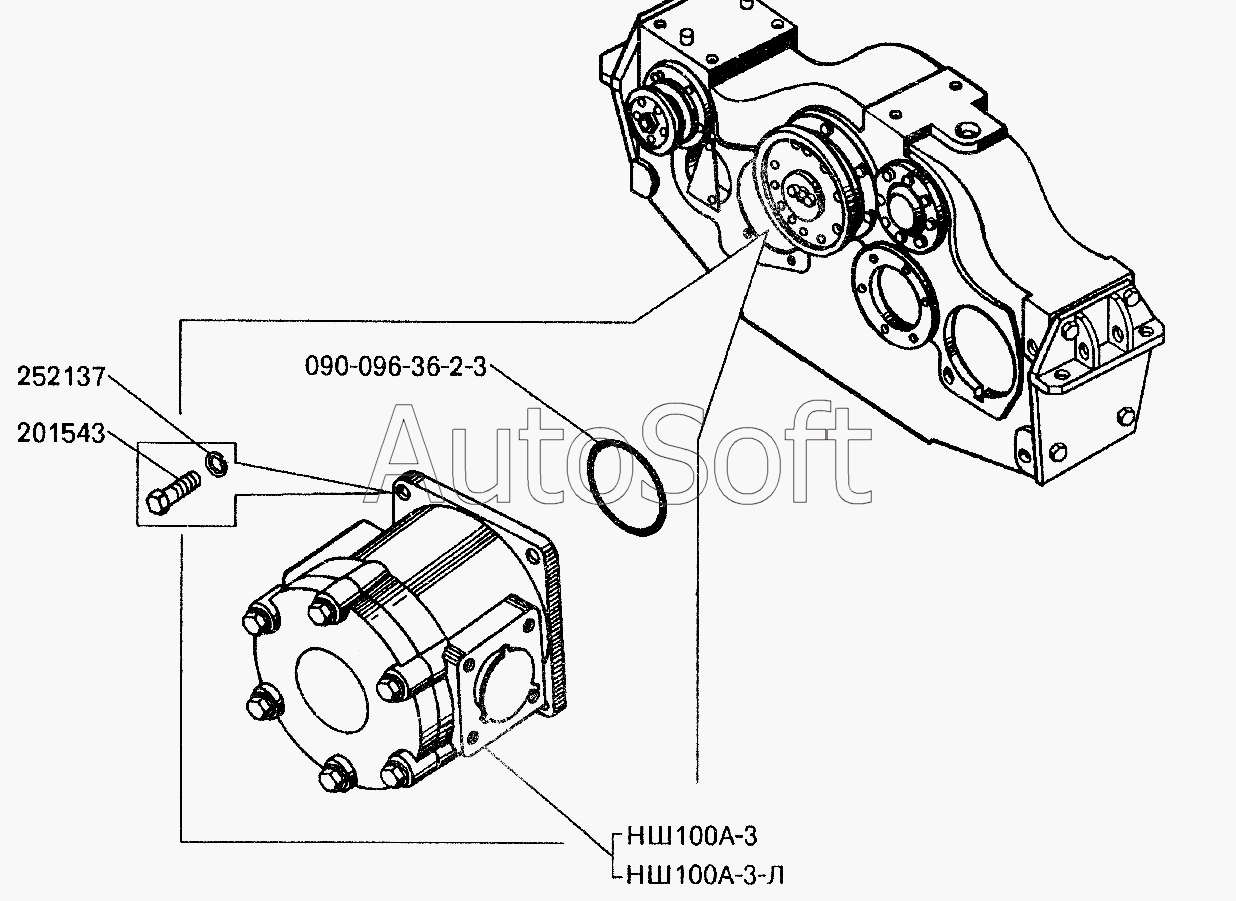 252137
201543
090-096-36-2-3
AutoSoft
НШ100А-3
НШ100А-3-Л