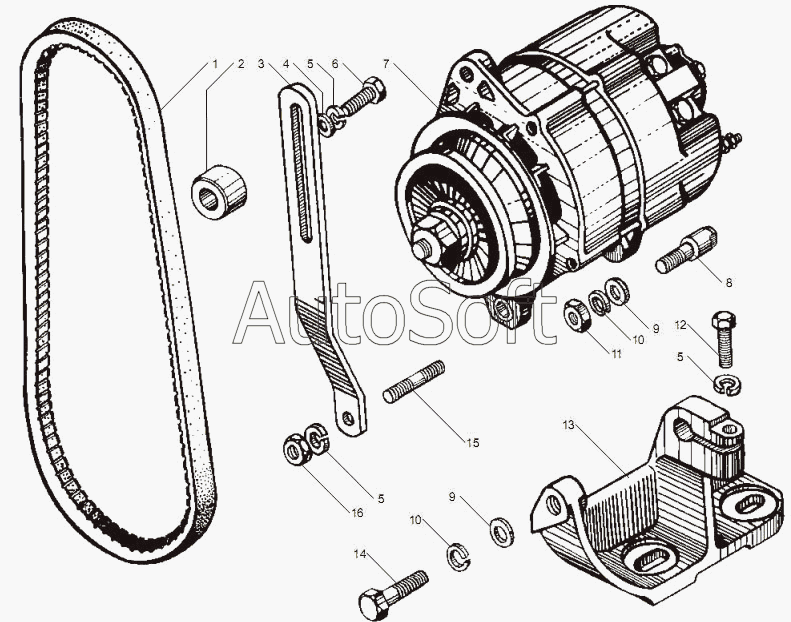 1 2 3 4 5 6 7
AutoSoft
8
9
10
11
12
5
13
15
5
16
9
10
14