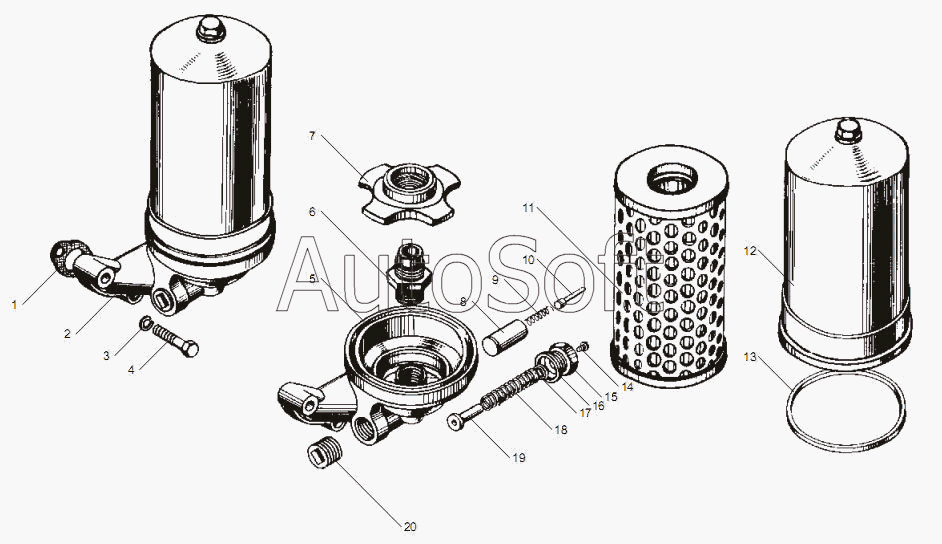 AutoSoft

1
2
3
4
5
6
7
8
9
10
11
12
13
14
15
16
17
18
19
20