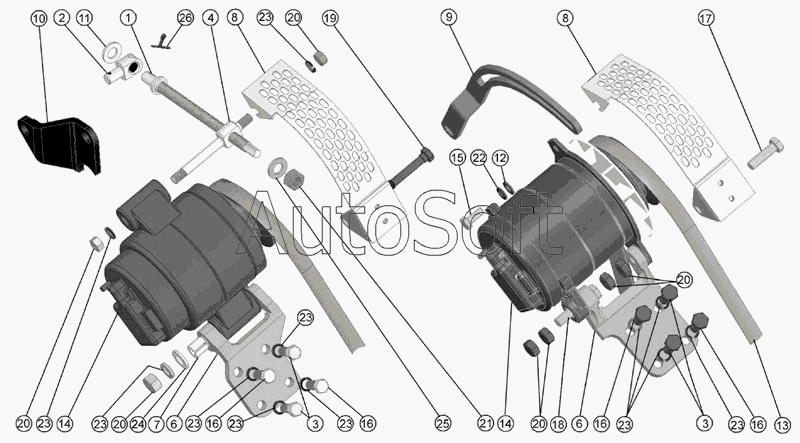 10 2 11 1 26 4 8 23 20 19 9 8 17

15 22 12

AutoSoft

20

23

20 23 14 23 20 24 7 6 23 16 23 3 23 16 25 21 14 20 18 6 16 23 3 23 16 13